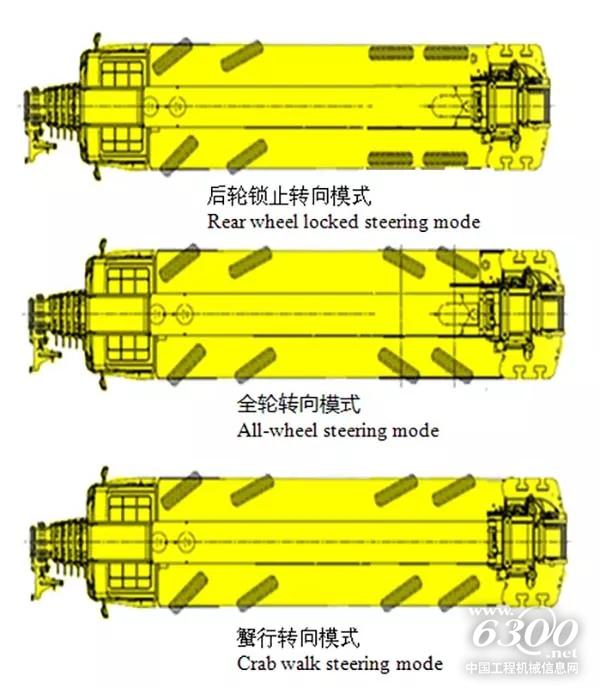 后轮锁止转向模式
Rear wheel locked steering mode

全轮转向模式
All-wheel steering mode

蟹行转向模式
Crab walk steering mode

www.6300.net
中国工程机械信息网